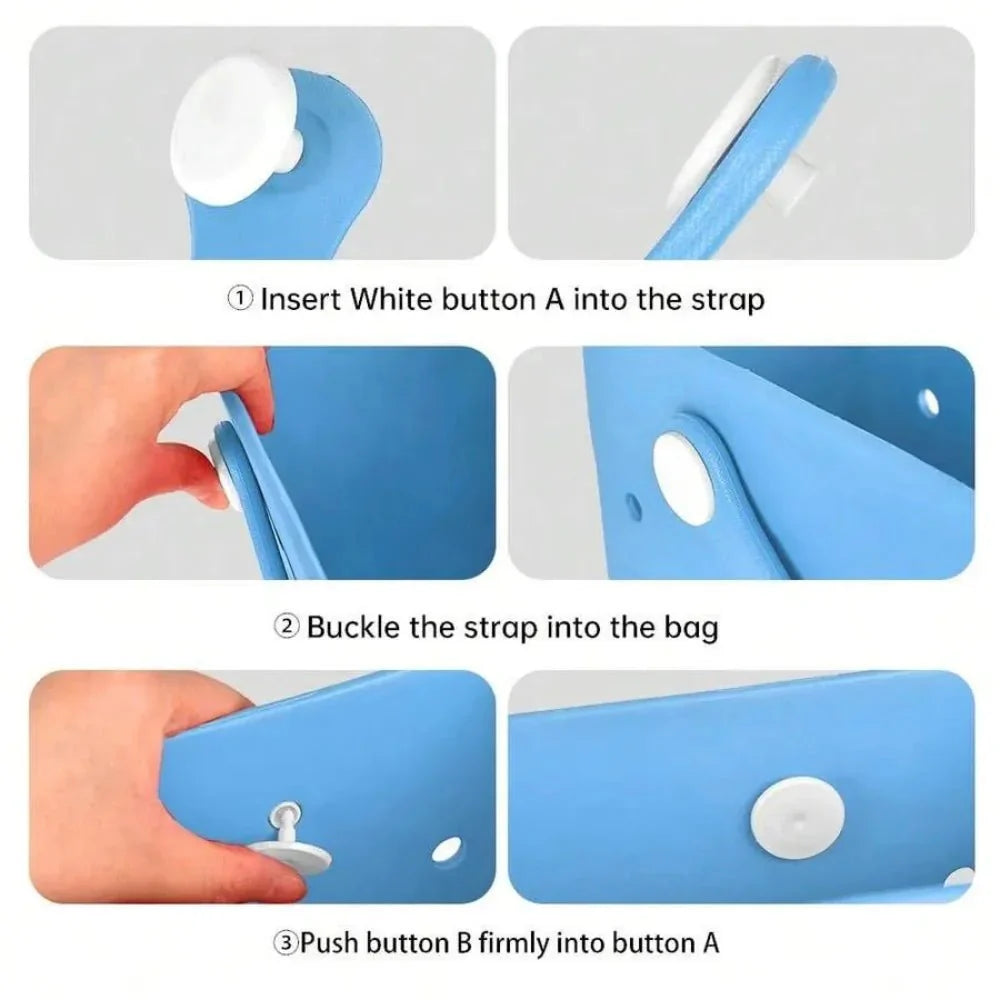 ① Insert White button A into the strap

② Buckle the strap into the bag

③Push button B firmly into button A